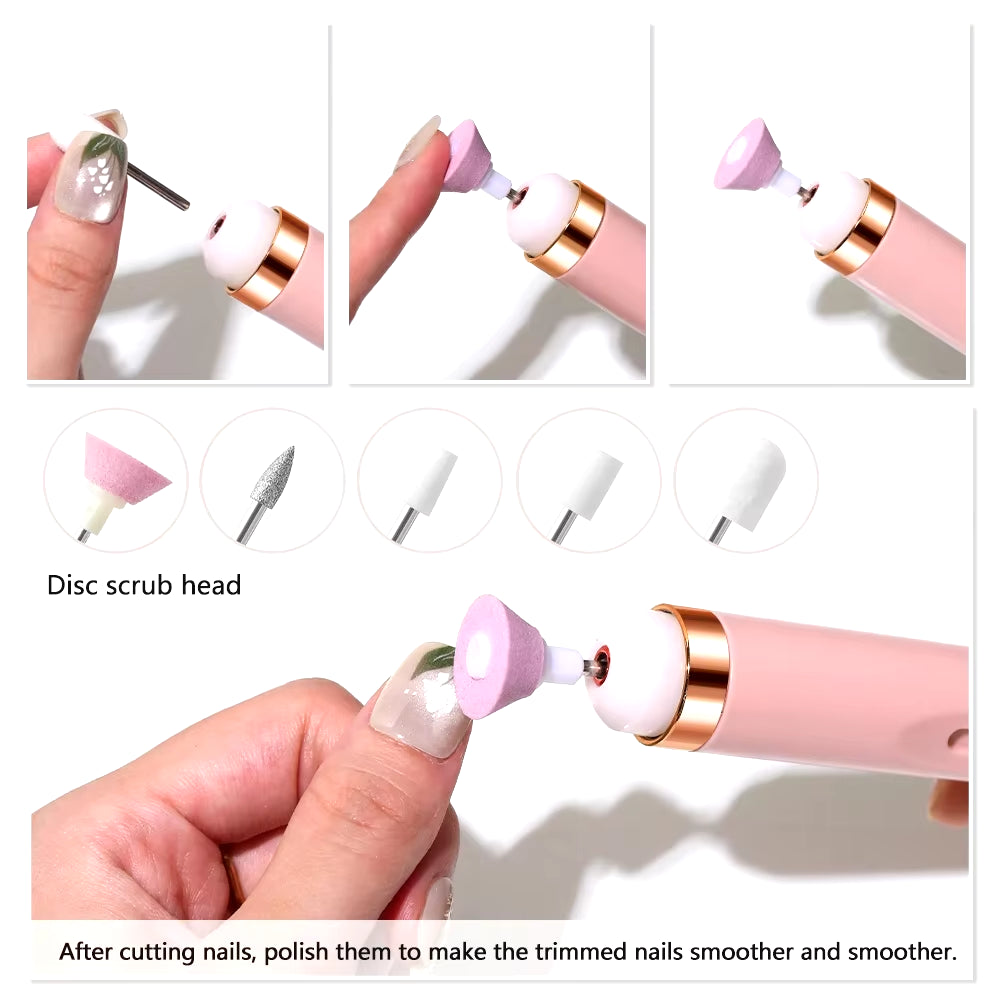 Disc scrub head

After cutting nails, polish them to make the trimmed nails smoother and smoother.