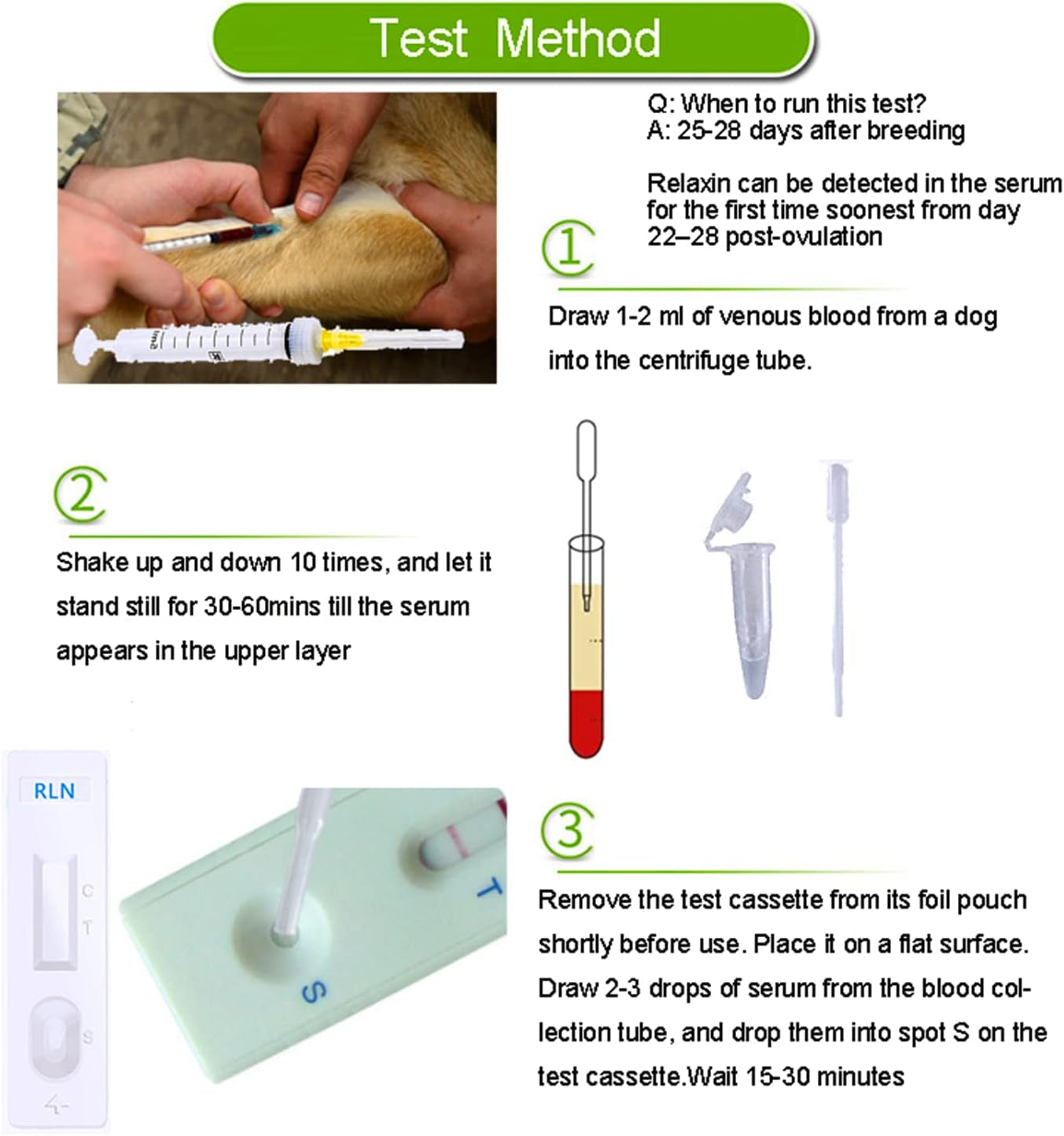 Test Method

Q: When to run this test?
A: 25-28 days after breeding

Relaxin can be detected in the serum for the first time soonest from day 22–28 post-ovulation

①

Draw 1-2 ml of venous blood from a dog into the centrifuge tube.

②

Shake up and down 10 times, and let it stand still for 30-60mins till the serum appears in the upper layer

RLN

C

T

S

T

S

③

Remove the test cassette from its foil pouch shortly before use. Place it on a flat surface. Draw 2-3 drops of serum from the blood collection tube, and drop them into spot S on the test cassette.Wait 15-30 minutes