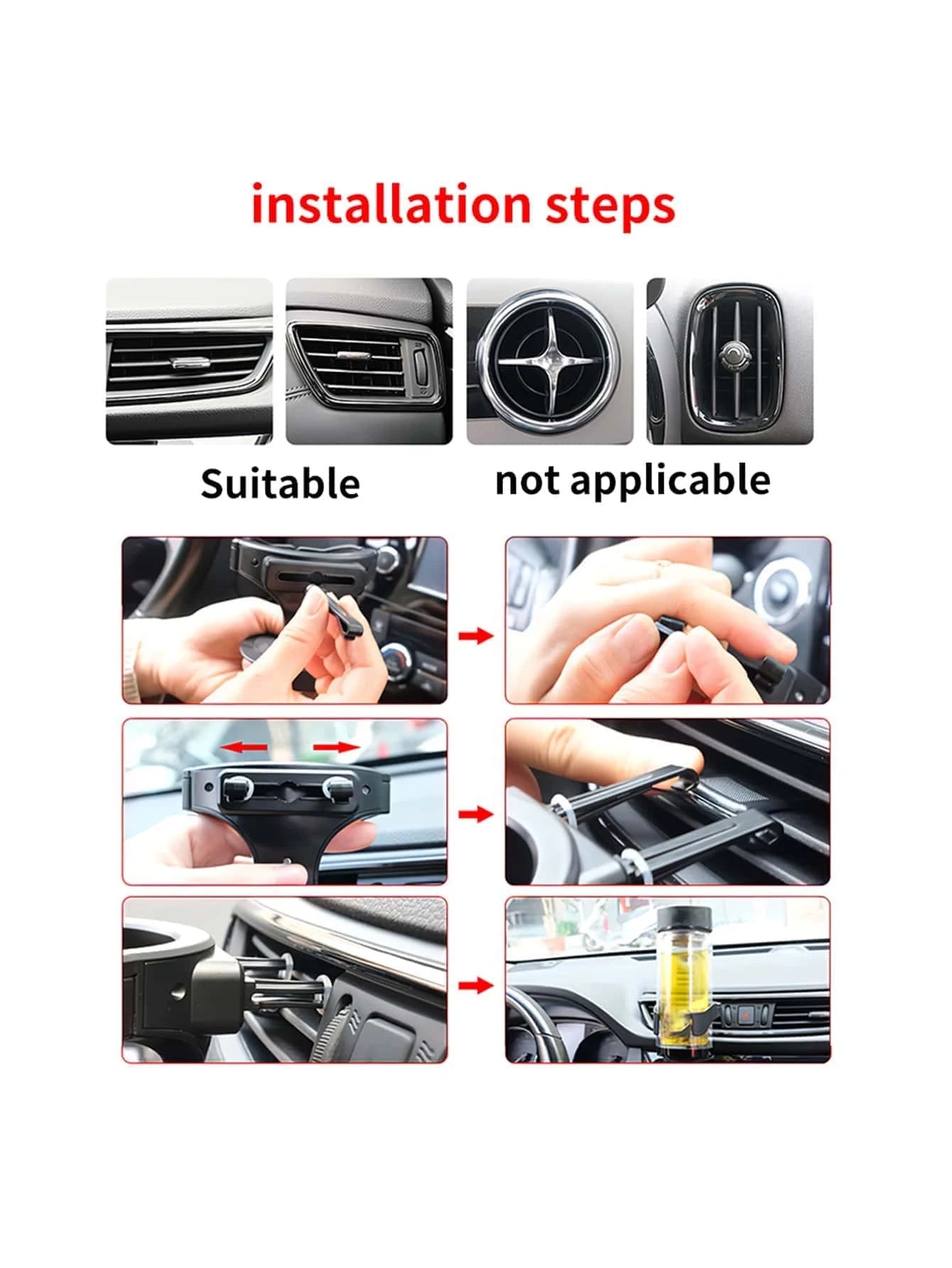 installation steps

Suitable

not applicable