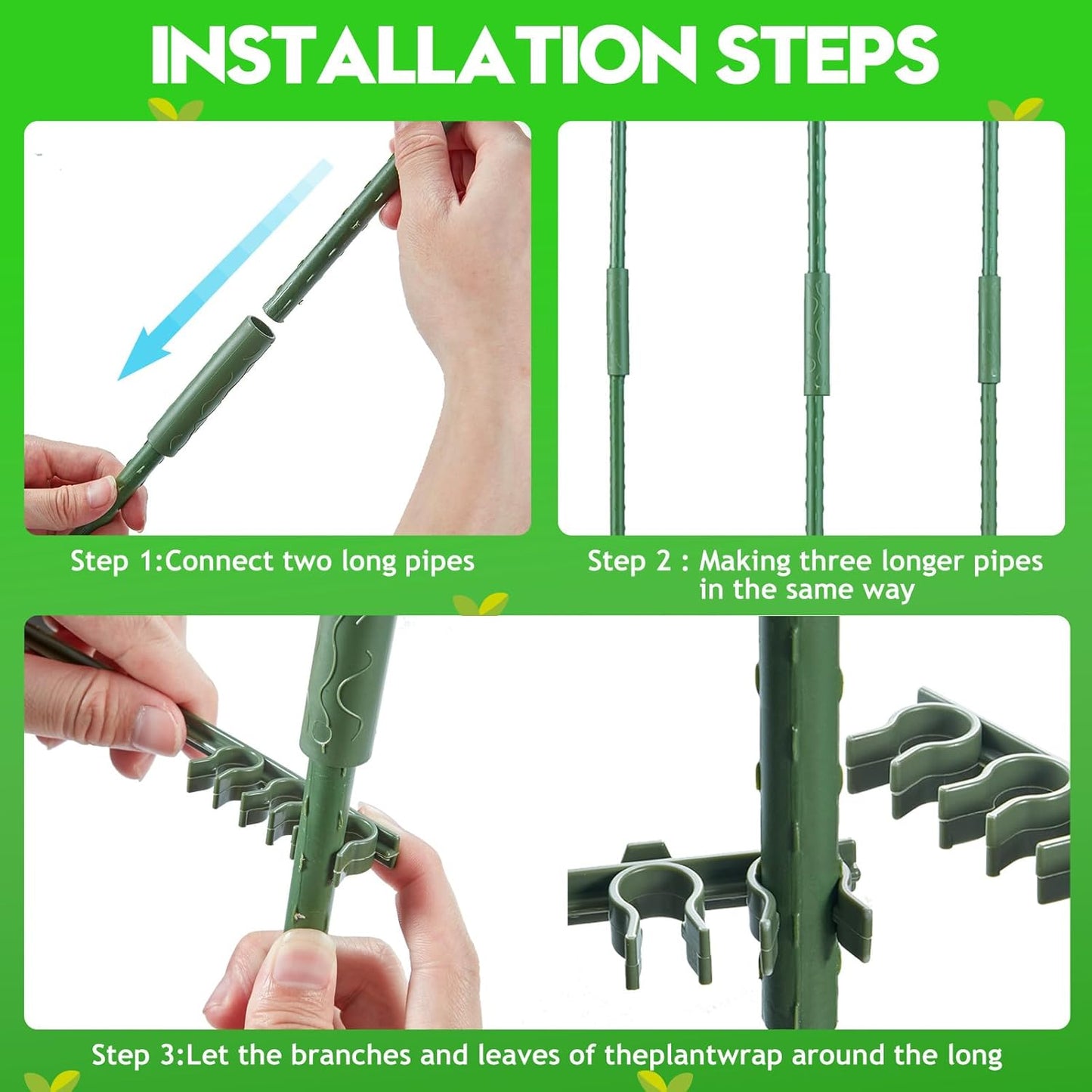 INSTALLATION STEPS

Step 1:Connect two long pipes

Step 2 : Making three longer pipes in the same way

Step 3:Let the branches and leaves of theplantwrap around the long